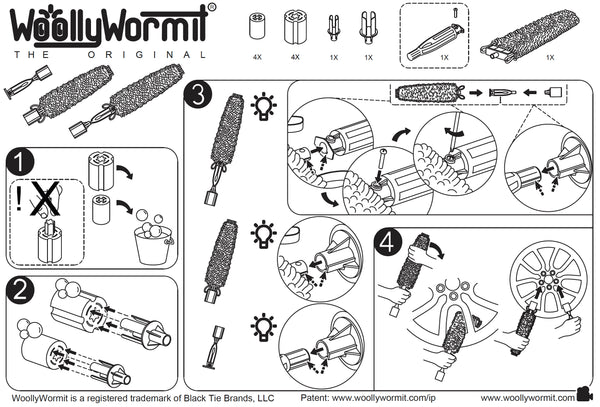 WoollyWormit®
THE ORIGINAL

4X 4X 1X 1X 1X 1X

1

!

2

3

4

WoollyWormit is a registered trademark of Black Tie Brands, LLC
Patent: www.woollywormit.com/ip
www.woollywormit.com