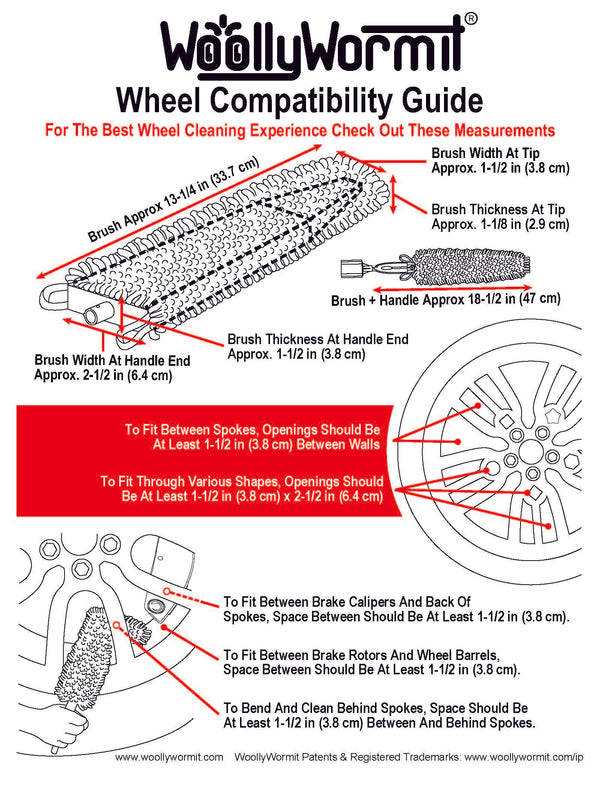 WoollyWormit®

Wheel Compatibility Guide

For The Best Wheel Cleaning Experience Check Out These Measurements

Brush Approx 13-1/4 in (33.7 cm)

Brush Width At Tip
Approx. 1-1/2 in (3.8 cm)

Brush Thickness At Tip
Approx. 1-1/8 in (2.9 cm)

Brush + Handle Approx 18-1/2 in (47 cm)

Brush Thickness At Handle End
Approx. 1-1/2 in (3.8 cm)

Brush Width At Handle End
Approx. 2-1/2 in (6.4 cm)

To Fit Between Spokes, Openings Should Be At Least 1-1/2 in (3.8 cm) Between Walls

To Fit Through Various Shapes, Openings Should Be At Least 1-1/2 in (3.8 cm) x 2-1/2 in (6.4 cm)

To Fit Between Brake Calipers And Back Of Spokes, Space Between Should Be At Least 1-1/2 in (3.8 cm).

To Fit Between Brake Rotors And Wheel Barrels, Space Between Should Be At Least 1-1/2 in (3.8 cm).

To Bend And Clean Behind Spokes, Space Should Be At Least 1-1/2 in (3.8 cm) Between And Behind Spokes.

www.woollywormit.com WoollyWormit Patents & Registered Trademarks: www.woollywormit.com/ip