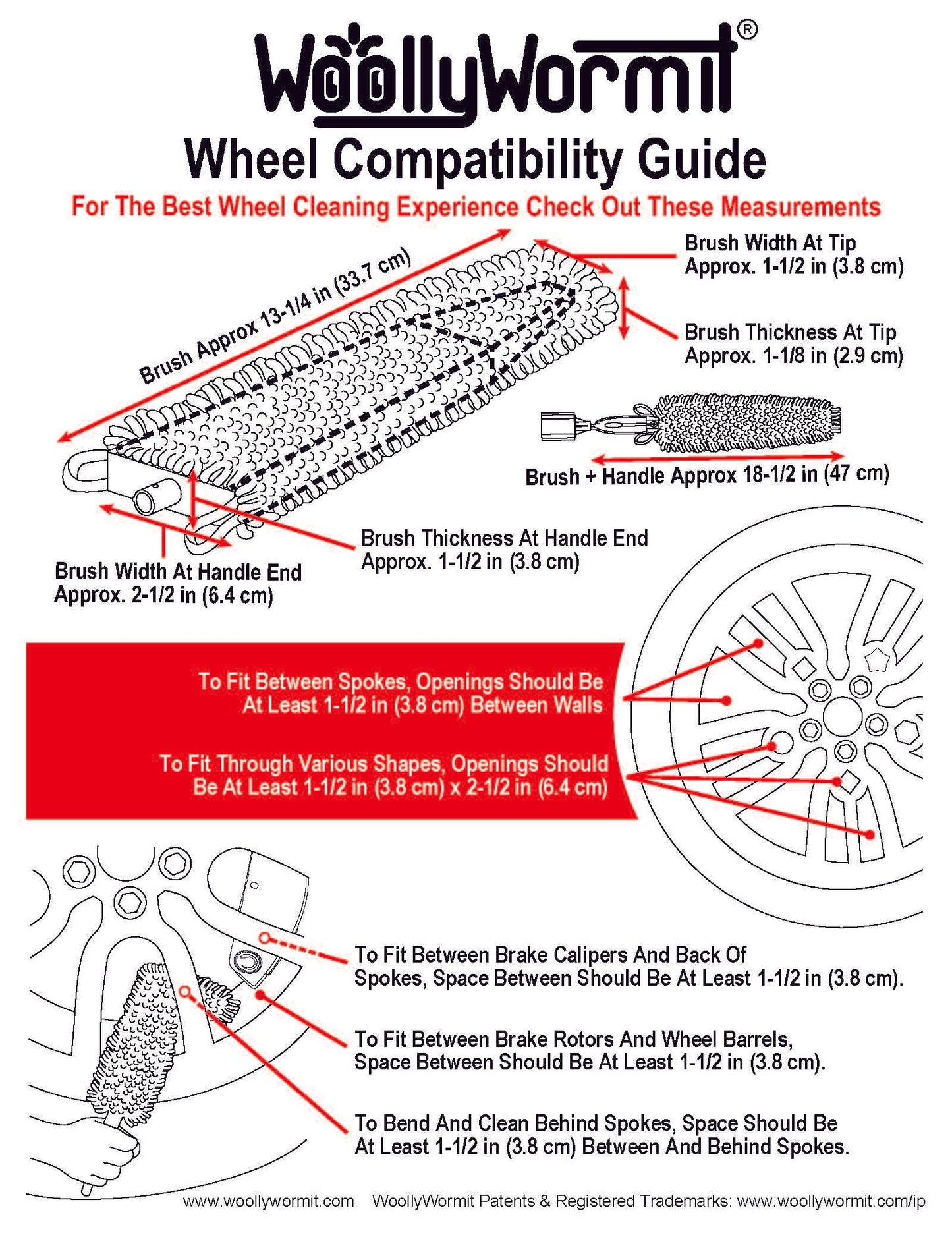 WoollyWormit®

Wheel Compatibility Guide

For The Best Wheel Cleaning Experience Check Out These Measurements

Brush Approx 13-1/4 in (33.7 cm)

Brush Width At Tip
Approx. 1-1/2 in (3.8 cm)

Brush Thickness At Tip
Approx. 1-1/8 in (2.9 cm)

Brush + Handle Approx 18-1/2 in (47 cm)

Brush Thickness At Handle End
Approx. 1-1/2 in (3.8 cm)

Brush Width At Handle End
Approx. 2-1/2 in (6.4 cm)

To Fit Between Spokes, Openings Should Be At Least 1-1/2 in (3.8 cm) Between Walls

To Fit Through Various Shapes, Openings Should Be At Least 1-1/2 in (3.8 cm) x 2-1/2 in (6.4 cm)

To Fit Between Brake Calipers And Back Of Spokes, Space Between Should Be At Least 1-1/2 in (3.8 cm).

To Fit Between Brake Rotors And Wheel Barrels, Space Between Should Be At Least 1-1/2 in (3.8 cm).

To Bend And Clean Behind Spokes, Space Should Be At Least 1-1/2 in (3.8 cm) Between And Behind Spokes.

www.woollywormit.com WoollyWormit Patents & Registered Trademarks: www.woollywormit.com/ip