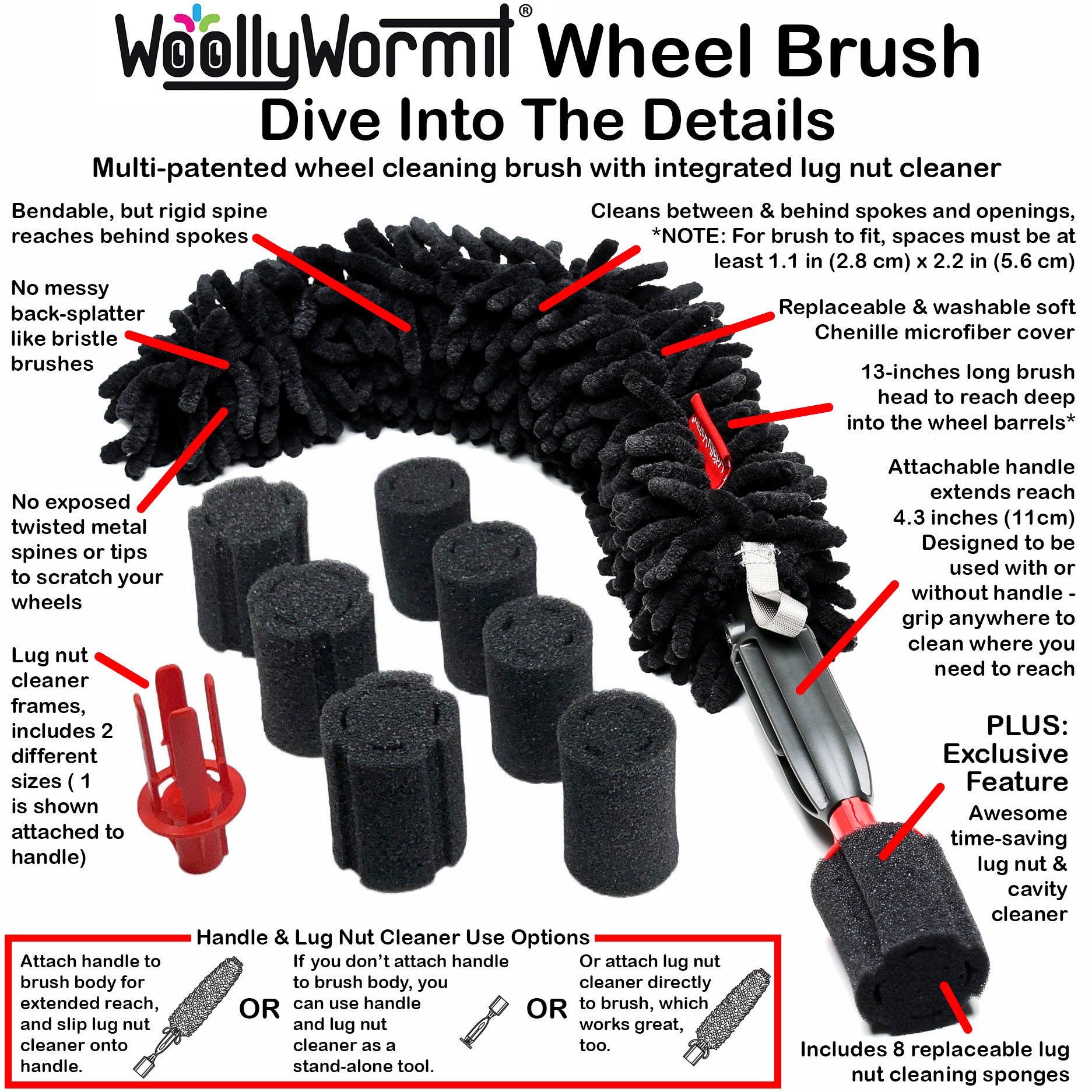 WoollyWormit® Wheel Brush
Dive Into The Details
Multi-patented wheel cleaning brush with integrated lug nut cleaner

Bendable, but rigid spine reaches behind spokes

No messy back-splatter like bristle brushes

No exposed twisted metal spines or tips to scratch your wheels

Lug nut cleaner frames, includes 2 different sizes ( 1 is shown attached to handle)

Cleans between & behind spokes and openings, *NOTE: For brush to fit, spaces must be at least 1.1 in (2.8 cm) x 2.2 in (5.6 cm)

Replaceable & washable soft Chenille microfiber cover

13-inches long brush head to reach deep into the wheel barrels*

Attachable handle extends reach 4.3 inches (11cm) Designed to be used with or without handle - grip anywhere to clean where you need to reach

PLUS: Exclusive Feature
Awesome time-saving lug nut & cavity cleaner

Includes 8 replaceable lug nut cleaning sponges

Handle & Lug Nut Cleaner Use Options

Attach handle to brush body for extended reach, and slip lug nut cleaner onto handle.

OR

If you don't attach handle to brush body, you can use handle and lug nut cleaner as a stand-alone tool.

OR

Or attach lug nut cleaner directly to brush, which works great, too.